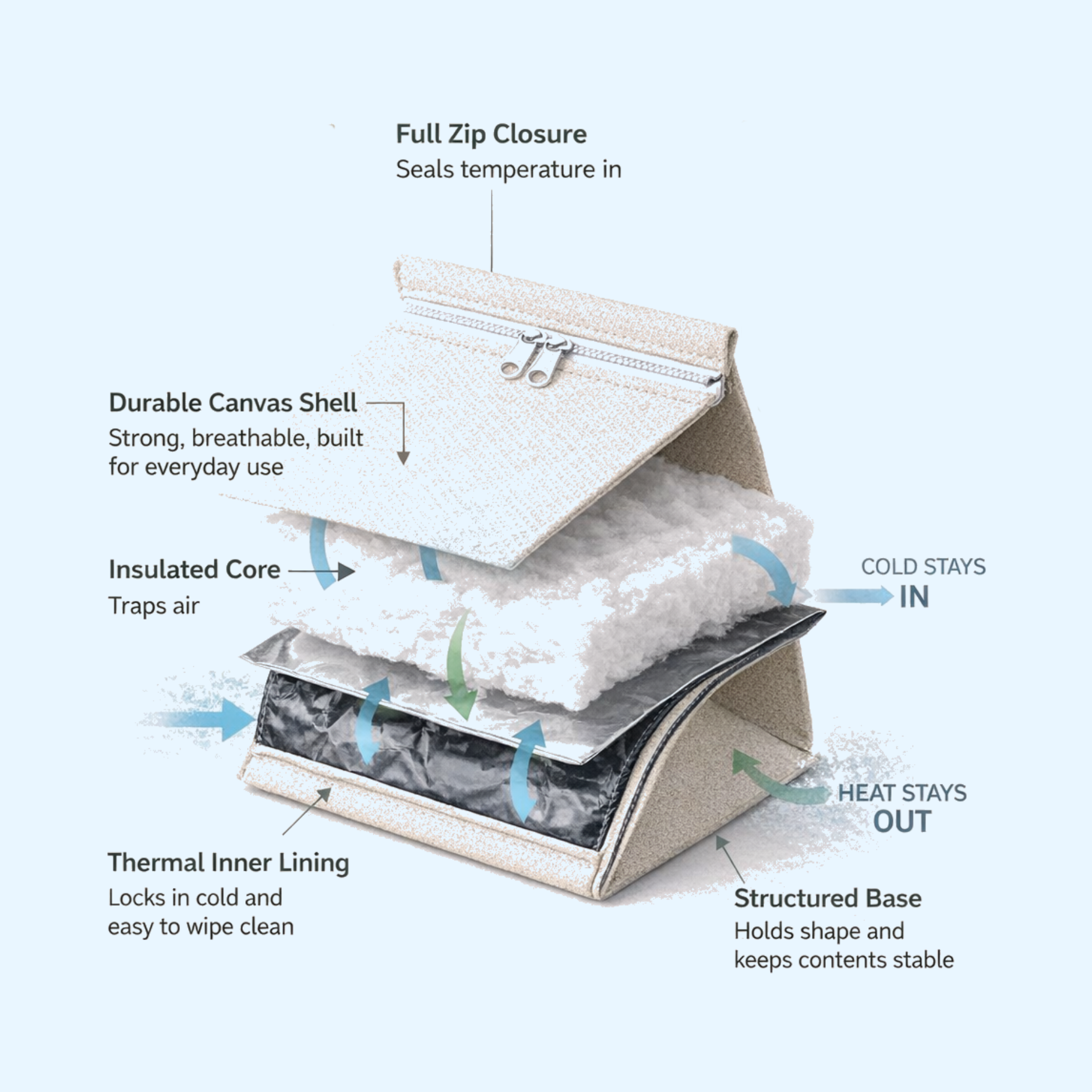 Full Zip Closure
Seals temperature in

Durable Canvas Shell
Strong, breathable, built for everyday use

Insulated Core
Traps air

COLD STAYS
IN

HEAT STAYS
OUT

Thermal Inner Lining
Locks in cold and easy to wipe clean

Structured Base
Holds shape and keeps contents stable