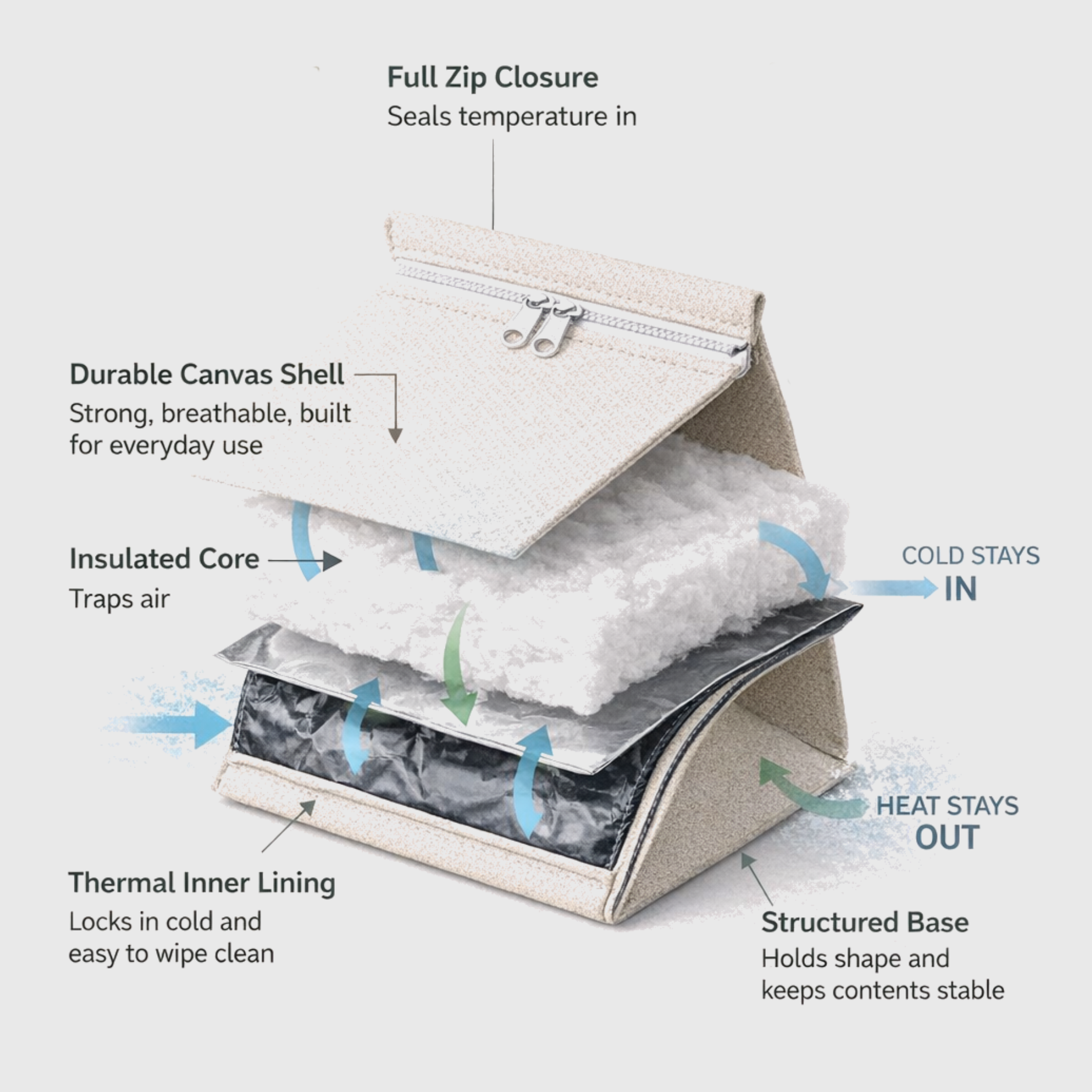 Full Zip Closure
Seals temperature in

Durable Canvas Shell
Strong, breathable, built for everyday use

Insulated Core
Traps air

COLD STAYS
IN

HEAT STAYS
OUT

Thermal Inner Lining
Locks in cold and easy to wipe clean

Structured Base
Holds shape and keeps contents stable